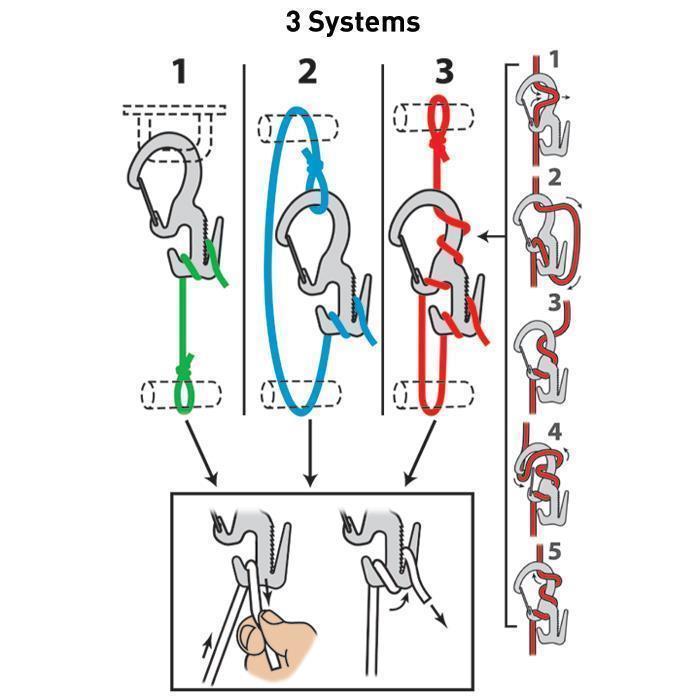 3 Systems

1

2

3

1

2

3

4

5